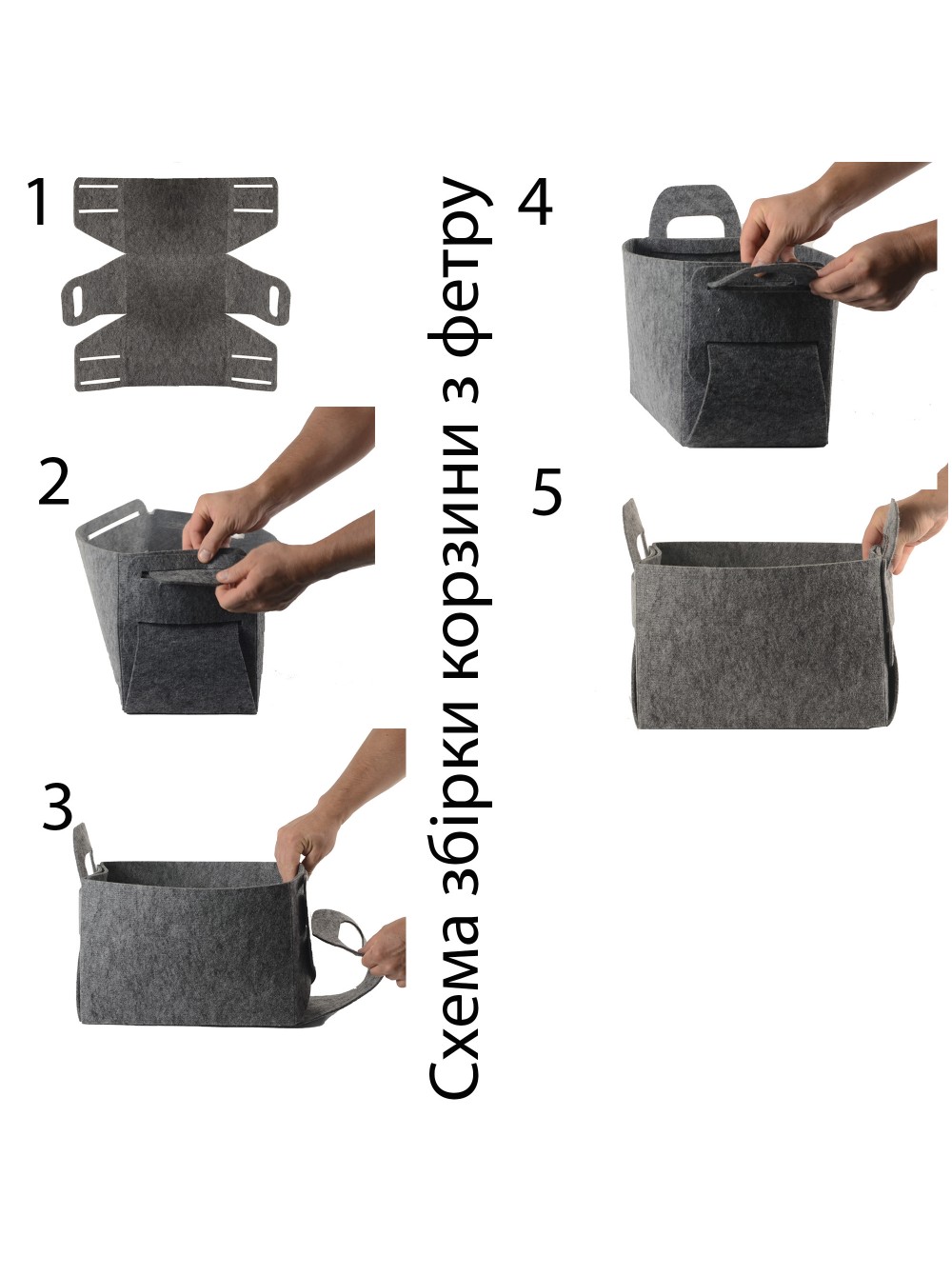 1

2

3

Схема збірки корзини з фетру

4

5